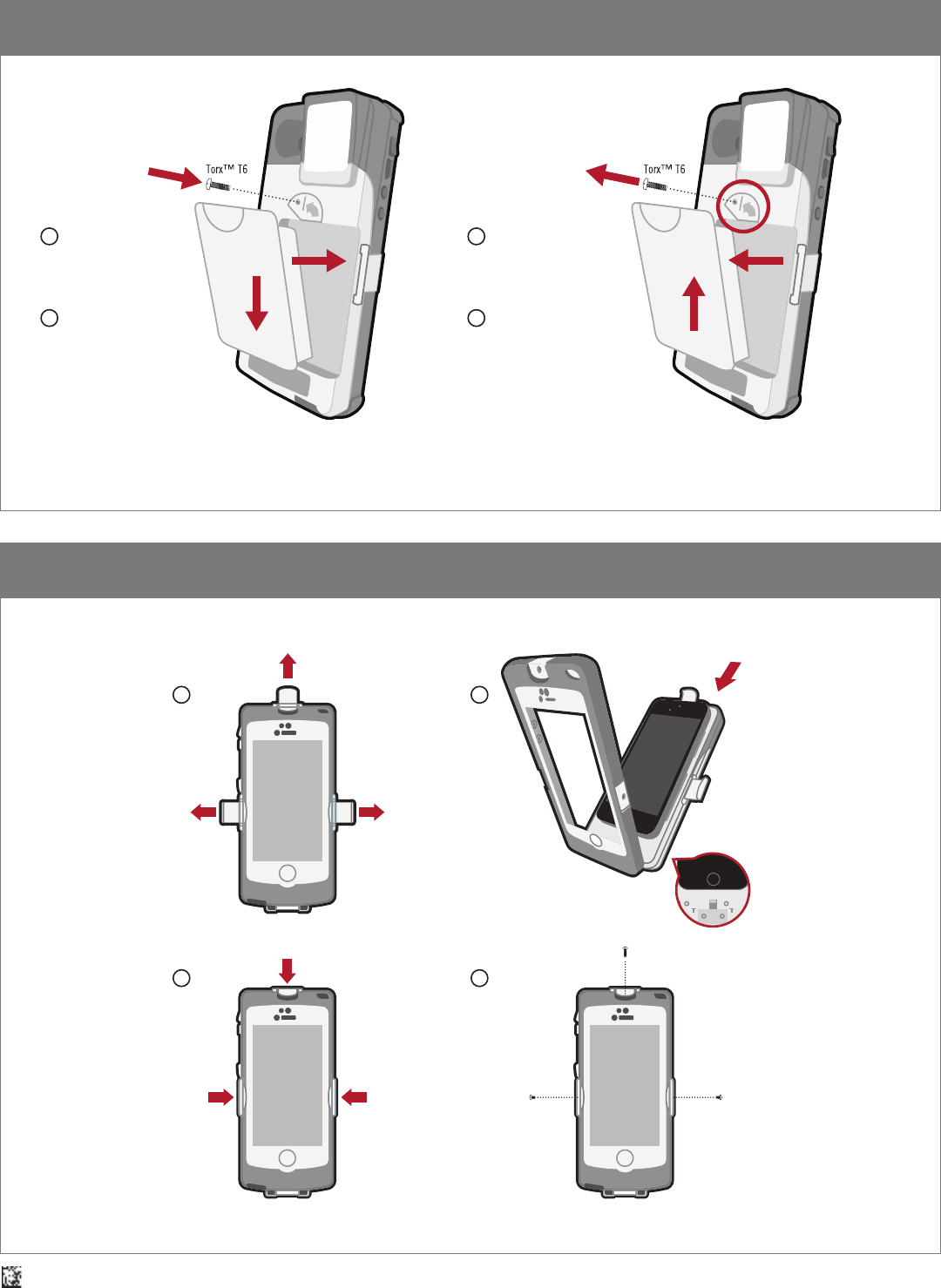 Torx™ T6

Torx™ T6